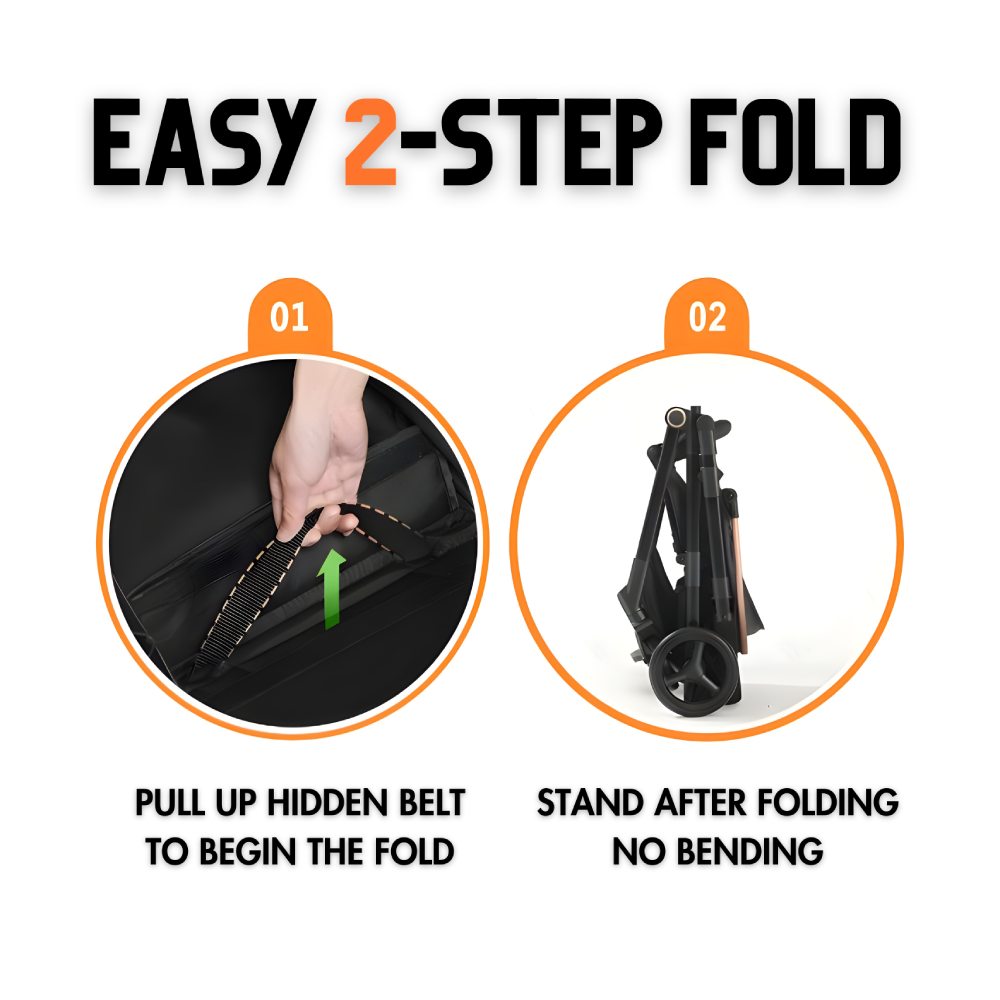 EASY 2-STEP FOLD

01

PULL UP HIDDEN BELT TO BEGIN THE FOLD

02

STAND AFTER FOLDING NO BENDING