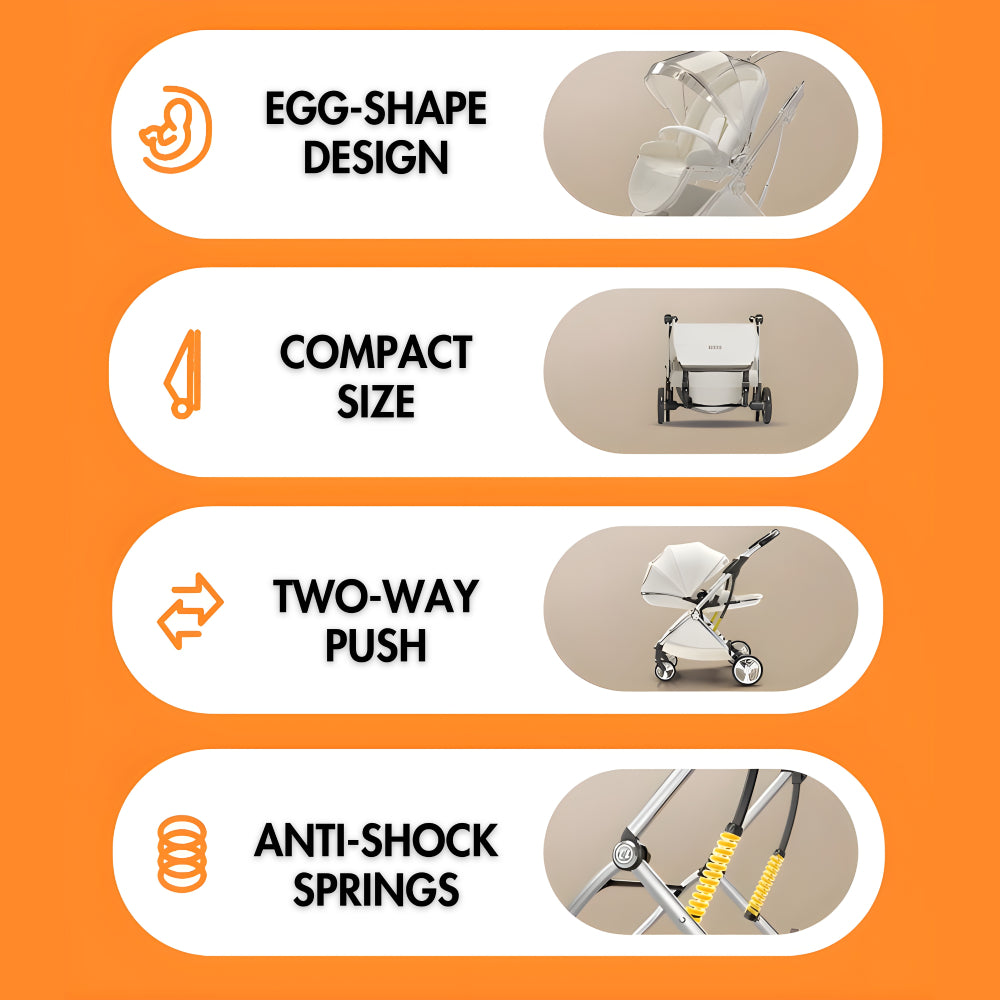 EGG-SHAPE DESIGN

COMPACT SIZE

TWO-WAY PUSH

ANTI-SHOCK SPRINGS